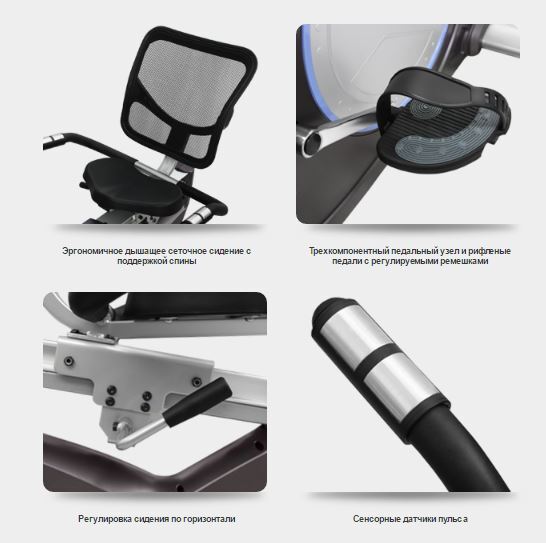 Эргономичное дышащее сеточное сидение с поддержкой спины

Трехкомпонентный педальный узел и рифленые педали с регулируемыми ремешками

Регулировка сидения по горизонтали

Сенсорные датчики пульса