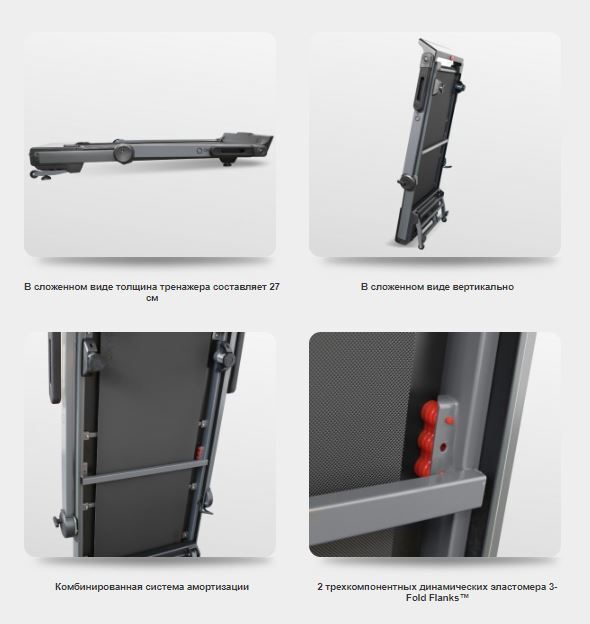 В сложенном виде толщина тренажера составляет 27 см

В сложенном виде вертикально

Комбинированная система амортизации

2 трехкомпонентных динамических эластомера 3-Fold Flanks™